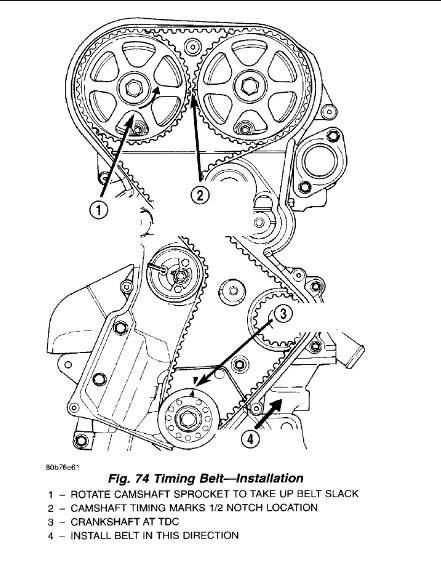 1

2

3

4

80b76c61

Fig. 74 Timing Belt—Installation

1 – ROTATE CAMSHAFT SPROCKET TO TAKE UP BELT SLACK
2 – CAMSHAFT TIMING MARKS 1/2 NOTCH LOCATION
3 – CRANKSHAFT AT TDC
4 – INSTALL BELT IN THIS DIRECTION