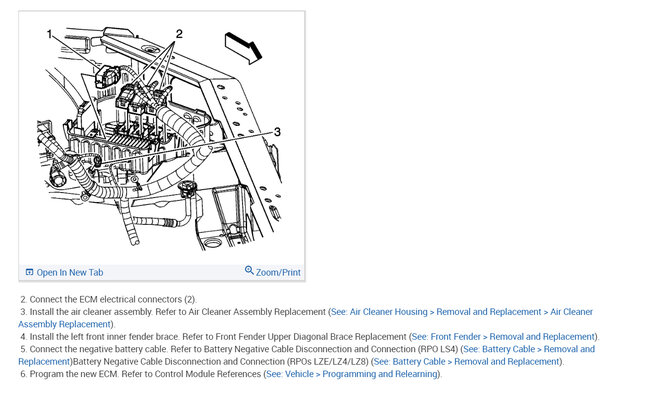 1
2
3

Open In New Tab
Zoom/Print

2. Connect the ECM electrical connectors (2).
3. Install the air cleaner assembly. Refer to Air Cleaner Assembly Replacement (See: Air Cleaner Housing > Removal and Replacement > Air Cleaner Assembly Replacement).
4. Install the left front inner fender brace. Refer to Front Fender Upper Diagonal Brace Replacement (See: Front Fender > Removal and Replacement).
5. Connect the negative battery cable. Refer to Battery Negative Cable Disconnection and Connection (RPO LS4) (See: Battery Cable > Removal and Replacement)Battery Negative Cable Disconnection and Connection (RPOs LZE/LZ4/LZ8) (See: Battery Cable > Removal and Replacement).
6. Program the new ECM. Refer to Control Module References (See: Vehicle > Programming and Relearning).