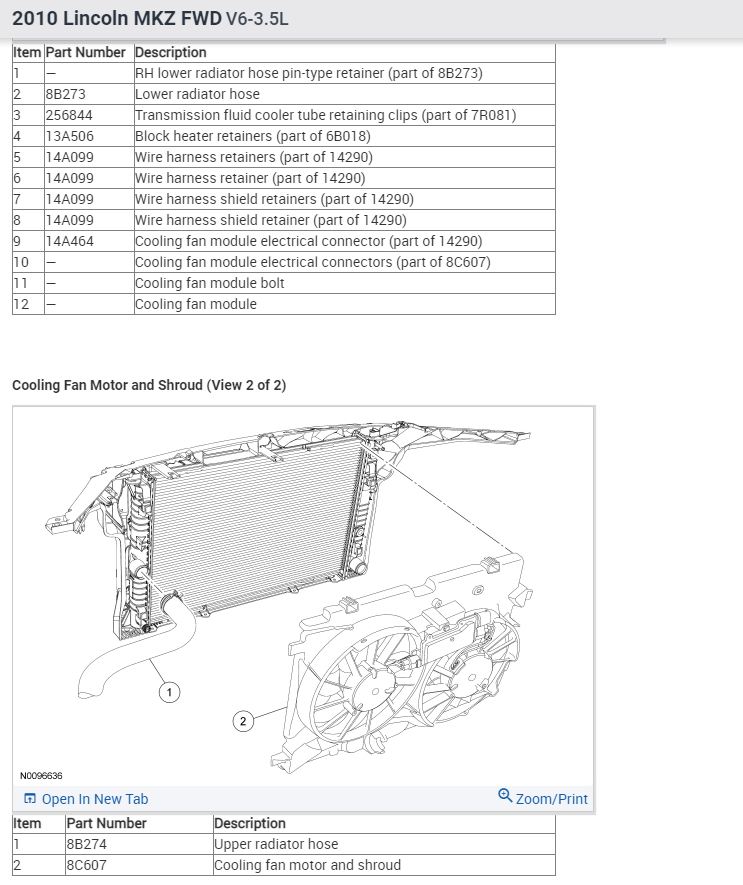 2010 Lincoln MKZ FWD V6-3.5L

| Item | Part Number | Description |
|---|---|---|
| 1 | — | RH lower radiator hose pin-type retainer (part of 8B273) |
| 2 | 8B273 | Lower radiator hose |
| 3 | 256844 | Transmission fluid cooler tube retaining clips (part of 7R081) |
| 4 | 13A506 | Block heater retainers (part of 6B018) |
| 5 | 14A099 | Wire harness retainers (part of 14290) |
| 6 | 14A099 | Wire harness retainer (part of 14290) |
| 7 | 14A099 | Wire harness shield retainers (part of 14290) |
| 8 | 14A099 | Wire harness shield retainer (part of 14290) |
| 9 | 14A464 | Cooling fan module electrical connector (part of 14290) |
| 10 | — | Cooling fan module electrical connectors (part of 8C607) |
| 11 | — | Cooling fan module bolt |
| 12 | — | Cooling fan module |

Cooling Fan Motor and Shroud (View 2 of 2)

1
2
N0096636

Open In New Tab
Zoom/Print

| Item | Part Number | Description |
|---|---|---|
| 1 | 8B274 | Upper radiator hose |
| 2 | 8C607 | Cooling fan motor and shroud |