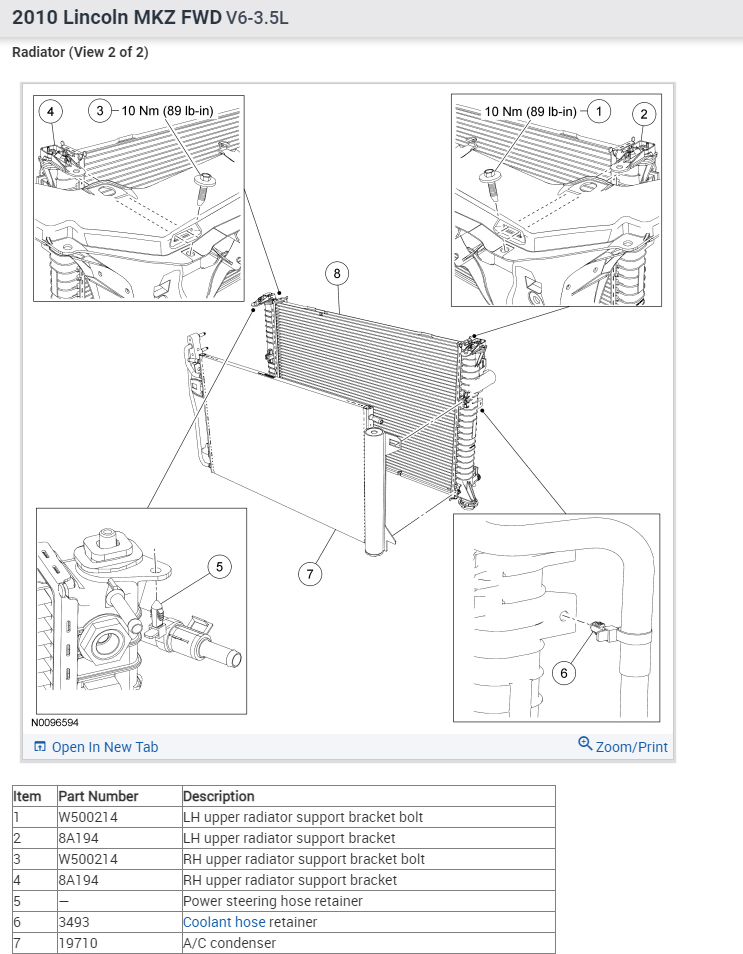 2010 Lincoln MKZ FWD V6-3.5L

Radiator (View 2 of 2)

4
3
10 Nm (89 lb-in)
10 Nm (89 lb-in)
1
2
8
5
7
6
N0096594

Open In New Tab
Zoom/Print

| Item | Part Number | Description |
|---|---|---|
| 1 | W500214 | LH upper radiator support bracket bolt |
| 2 | 8A194 | LH upper radiator support bracket |
| 3 | W500214 | RH upper radiator support bracket bolt |
| 4 | 8A194 | RH upper radiator support bracket |
| 5 | — | Power steering hose retainer |
| 6 | 3493 | Coolant hose retainer |
| 7 | 19710 | A/C condenser |