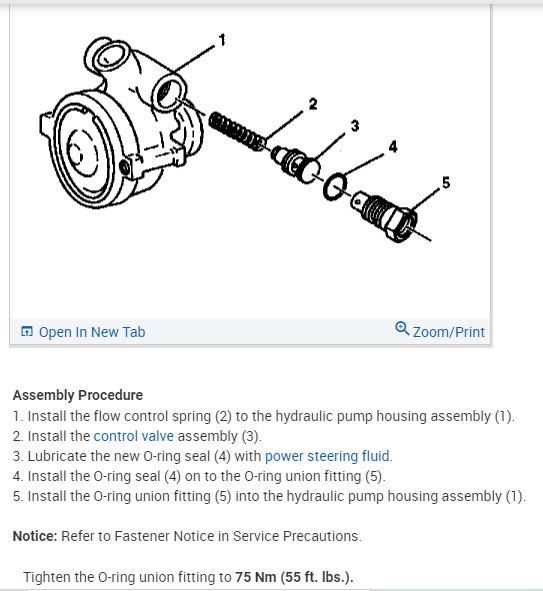 1
2
3
4
5

Open In New Tab
Zoom/Print

Assembly Procedure
1. Install the flow control spring (2) to the hydraulic pump housing assembly (1).
2. Install the control valve assembly (3).
3. Lubricate the new O-ring seal (4) with power steering fluid.
4. Install the O-ring seal (4) on to the O-ring union fitting (5).
5. Install the O-ring union fitting (5) into the hydraulic pump housing assembly (1).

Notice: Refer to Fastener Notice in Service Precautions.

Tighten the O-ring union fitting to 75 Nm (55 ft. lbs.).