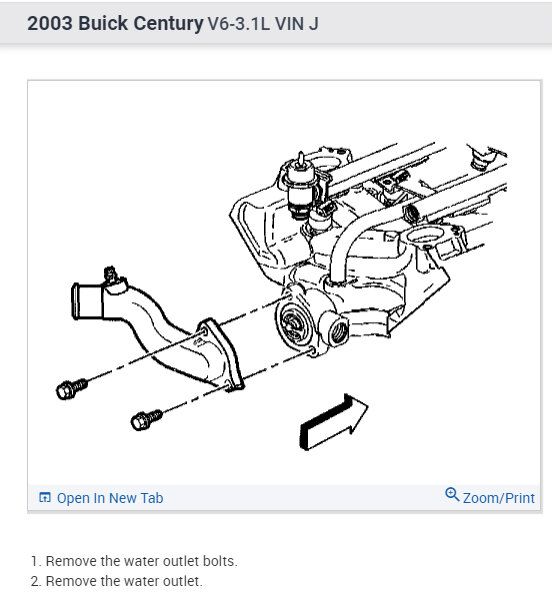 2003 Buick Century V6-3.1L VIN J

Open In New Tab

Zoom/Print

1. Remove the water outlet bolts.
2. Remove the water outlet.