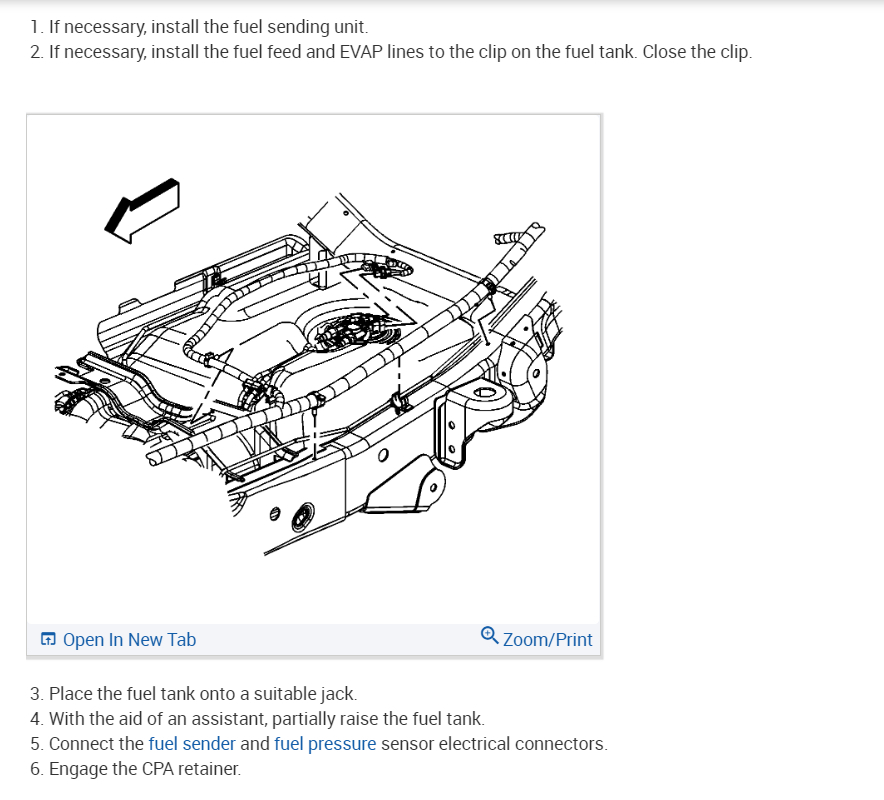 1. If necessary, install the fuel sending unit.
2. If necessary, install the fuel feed and EVAP lines to the clip on the fuel tank. Close the clip.

Open In New Tab
Zoom/Print

3. Place the fuel tank onto a suitable jack.
4. With the aid of an assistant, partially raise the fuel tank.
5. Connect the fuel sender and fuel pressure sensor electrical connectors.
6. Engage the CPA retainer.