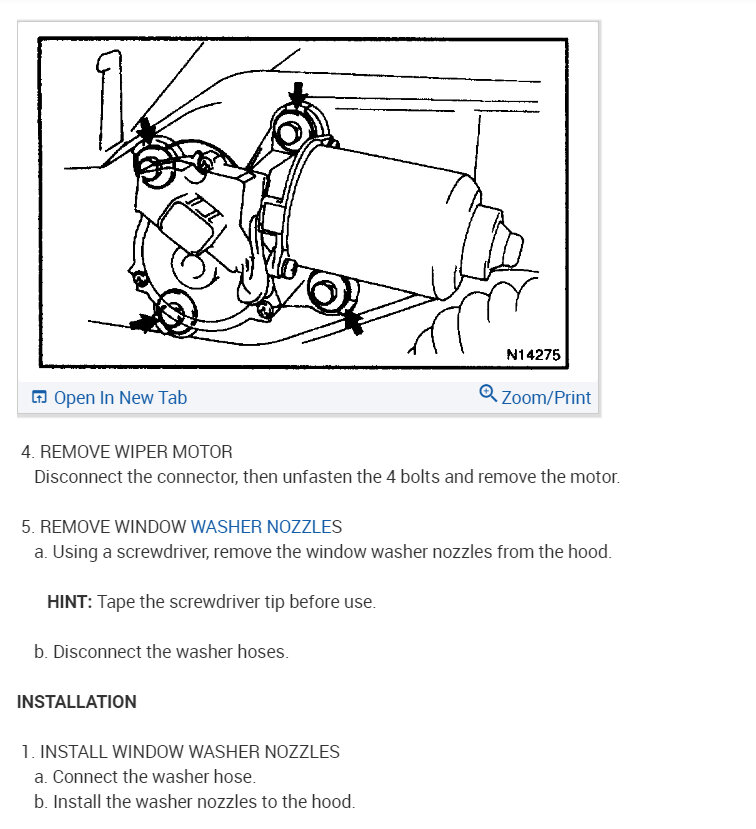 N14275

Open In New Tab

Zoom/Print

4. REMOVE WIPER MOTOR
Disconnect the connector, then unfasten the 4 bolts and remove the motor.

5. REMOVE WINDOW WASHER NOZZLES
a. Using a screwdriver, remove the window washer nozzles from the hood.

HINT: Tape the screwdriver tip before use.

b. Disconnect the washer hoses.

INSTALLATION

1. INSTALL WINDOW WASHER NOZZLES
a. Connect the washer hose.
b. Install the washer nozzles to the hood.