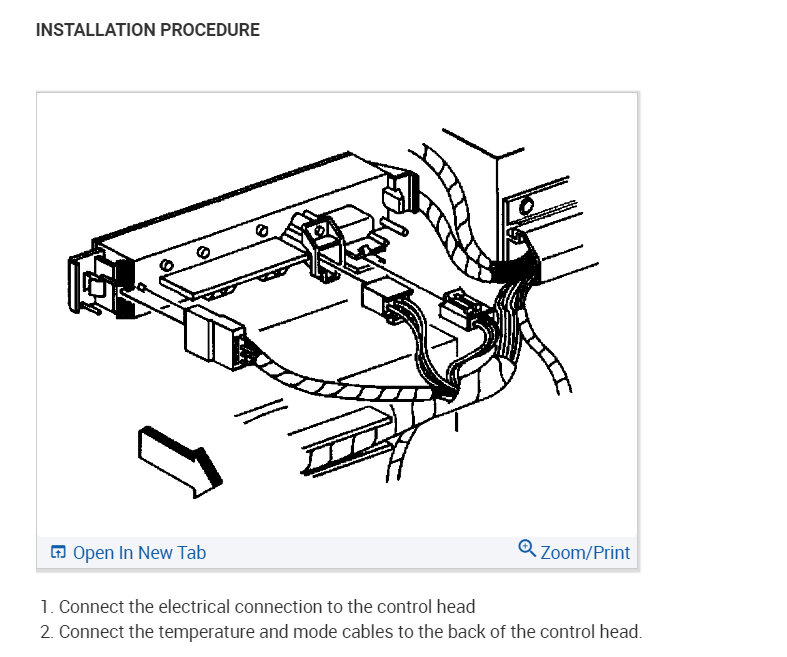 INSTALLATION PROCEDURE

Open In New Tab

Zoom/Print

1. Connect the electrical connection to the control head
2. Connect the temperature and mode cables to the back of the control head.