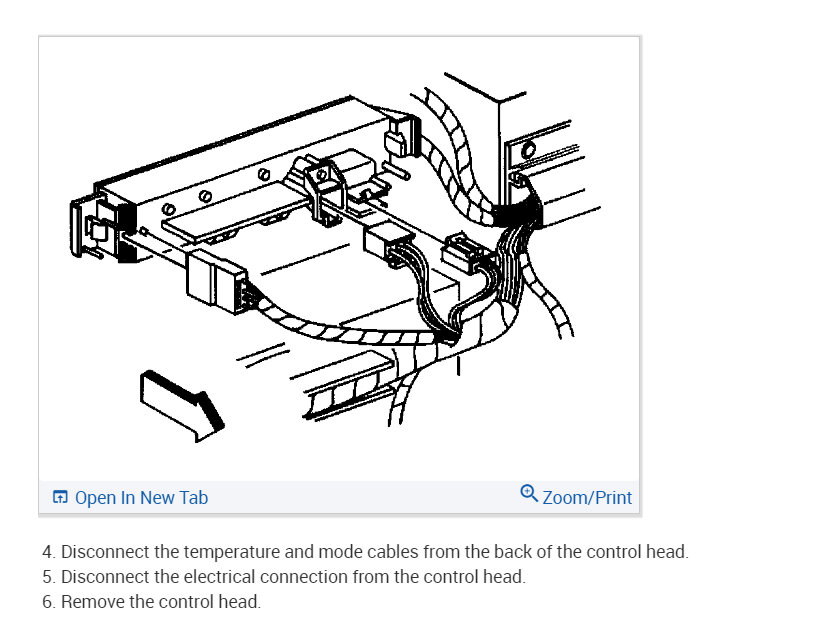 Open In New Tab
Zoom/Print

4. Disconnect the temperature and mode cables from the back of the control head.
5. Disconnect the electrical connection from the control head.
6. Remove the control head.