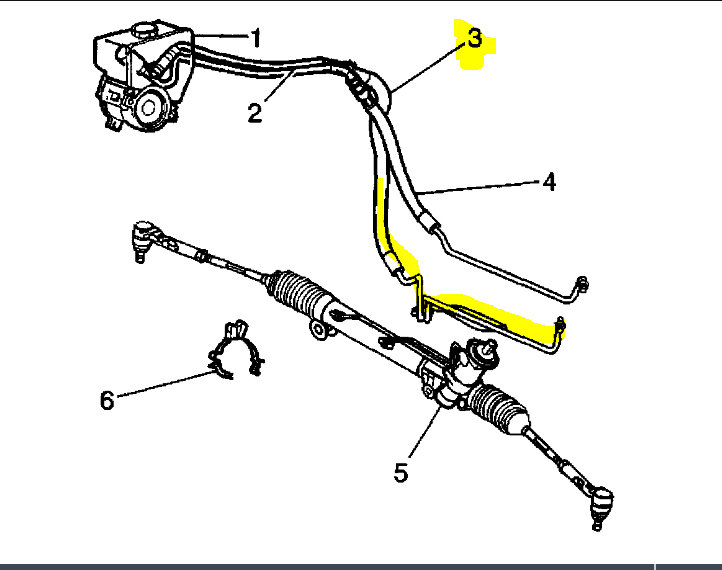 1
3
2
4
6
5