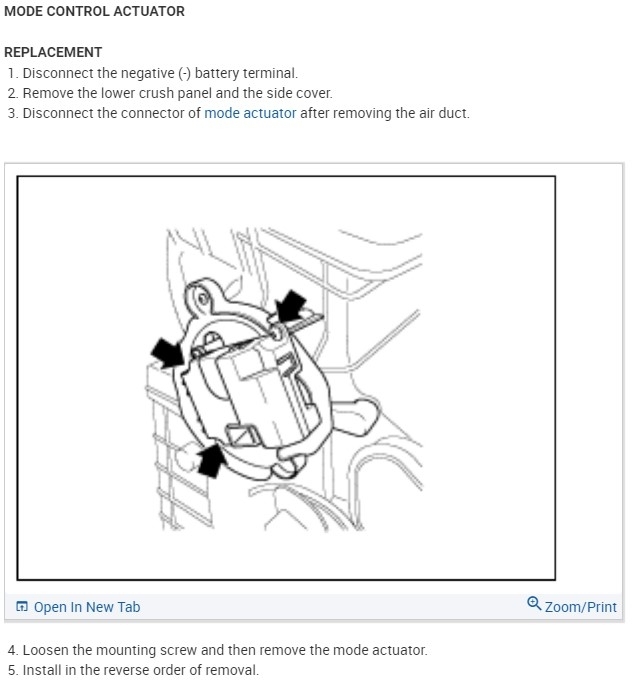 MODE CONTROL ACTUATOR

REPLACEMENT

1. Disconnect the negative (-) battery terminal.
2. Remove the lower crush panel and the side cover.
3. Disconnect the connector of mode actuator after removing the air duct.

Open In New Tab

Zoom/Print

4. Loosen the mounting screw and then remove the mode actuator.
5. Install in the reverse order of removal.