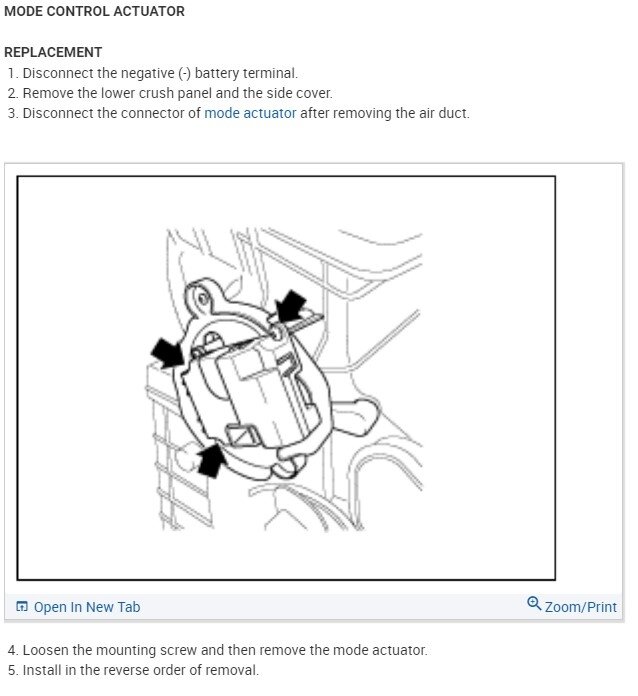 MODE CONTROL ACTUATOR

REPLACEMENT

1. Disconnect the negative (-) battery terminal.
2. Remove the lower crush panel and the side cover.
3. Disconnect the connector of mode actuator after removing the air duct.

Open In New Tab

Zoom/Print

4. Loosen the mounting screw and then remove the mode actuator.
5. Install in the reverse order of removal.