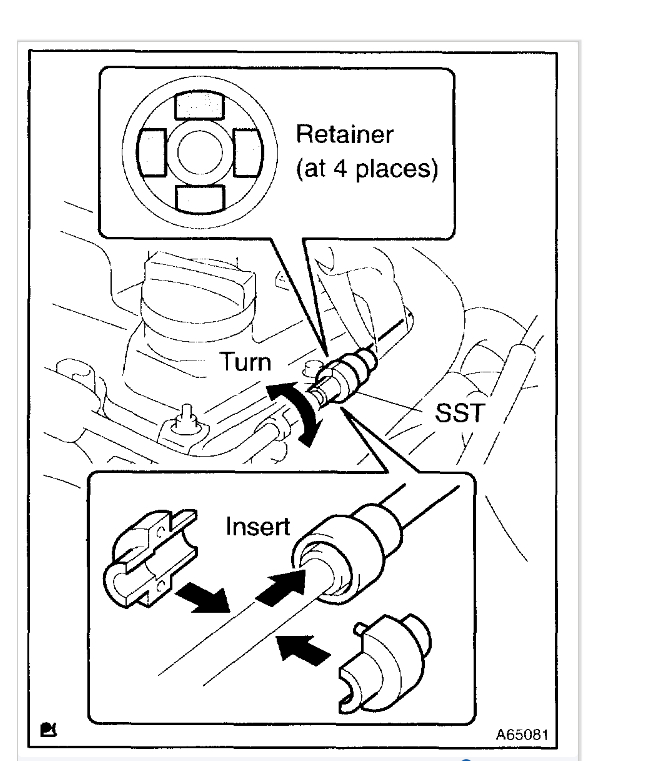 Retainer
(at 4 places)

Turn

SST

Insert

A65081