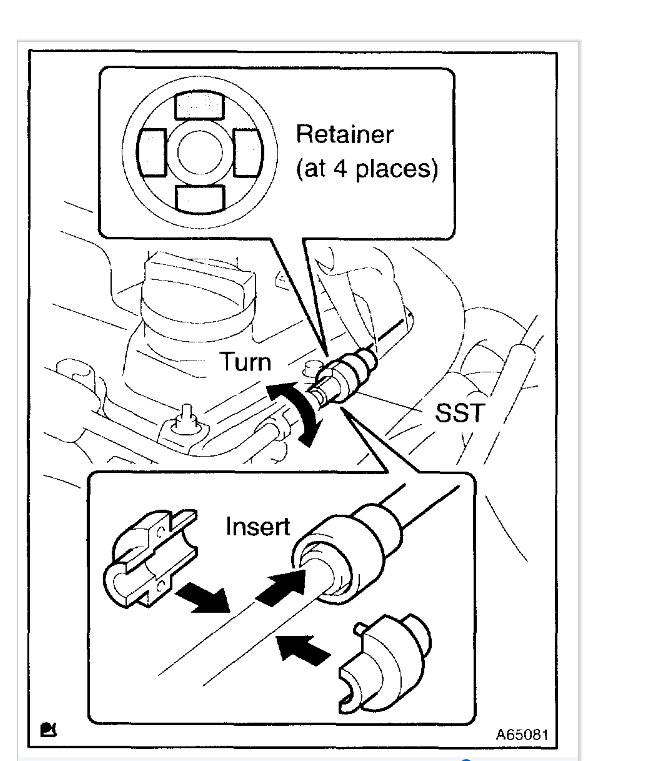 Retainer
(at 4 places)

Turn

SST

Insert

A65081