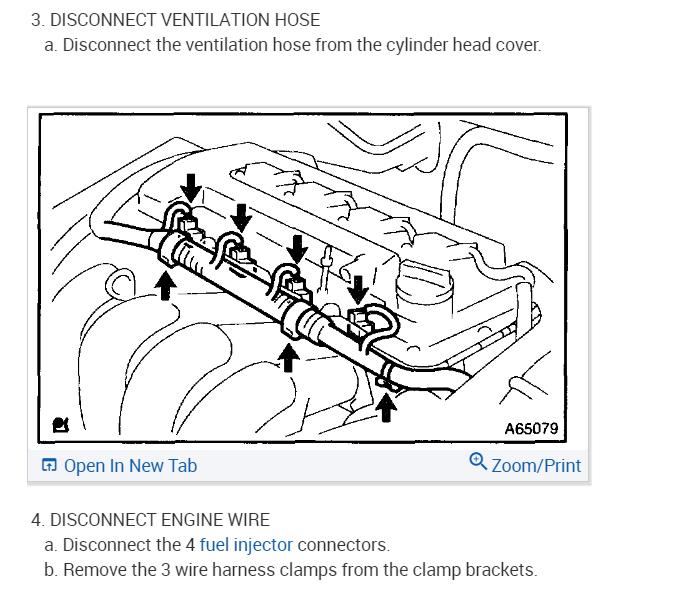 3. DISCONNECT VENTILATION HOSE
a. Disconnect the ventilation hose from the cylinder head cover.

A65079

Open In New Tab
Zoom/Print

4. DISCONNECT ENGINE WIRE
a. Disconnect the 4 fuel injector connectors.
b. Remove the 3 wire harness clamps from the clamp brackets.