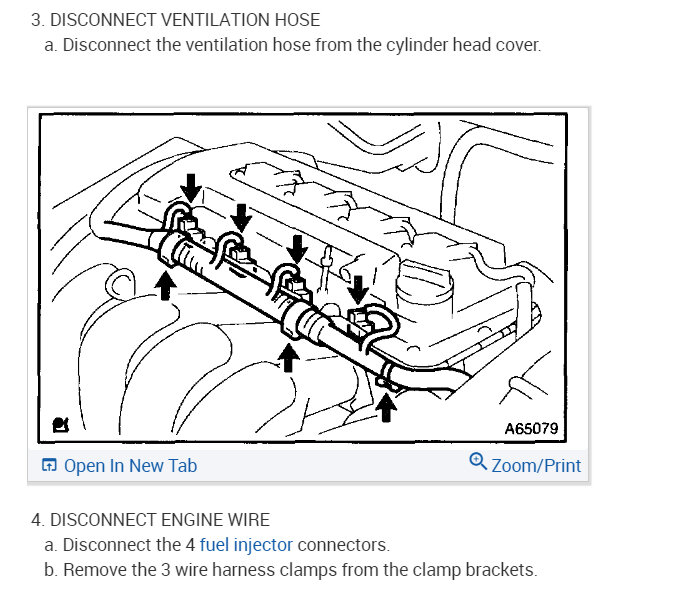 3. DISCONNECT VENTILATION HOSE

a. Disconnect the ventilation hose from the cylinder head cover.

A65079

Open In New Tab

Zoom/Print

4. DISCONNECT ENGINE WIRE

a. Disconnect the 4 fuel injector connectors.

b. Remove the 3 wire harness clamps from the clamp brackets.