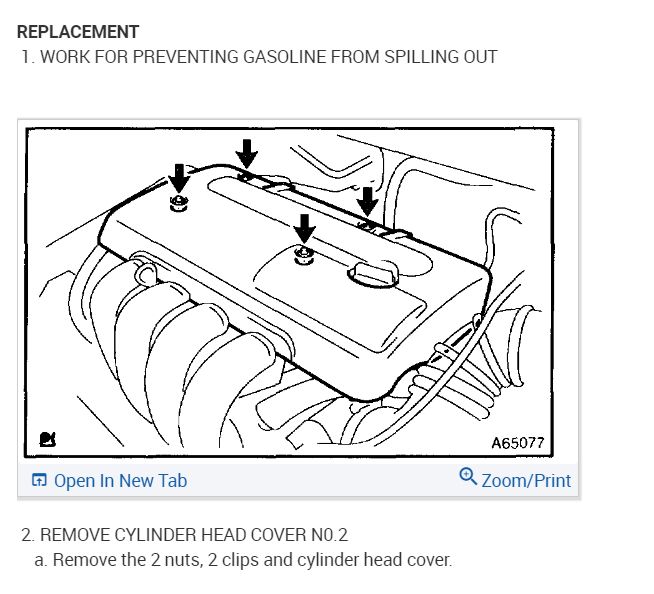 REPLACEMENT

1. WORK FOR PREVENTING GASOLINE FROM SPILLING OUT

A65077

Open In New Tab

Zoom/Print

2. REMOVE CYLINDER HEAD COVER N0.2

a. Remove the 2 nuts, 2 clips and cylinder head cover.