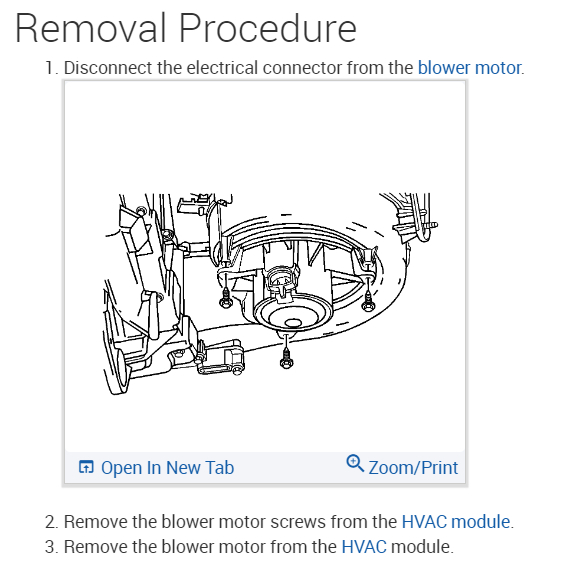 Removal Procedure

1. Disconnect the electrical connector from the blower motor.

Open In New Tab

Zoom/Print

2. Remove the blower motor screws from the HVAC module.
3. Remove the blower motor from the HVAC module.