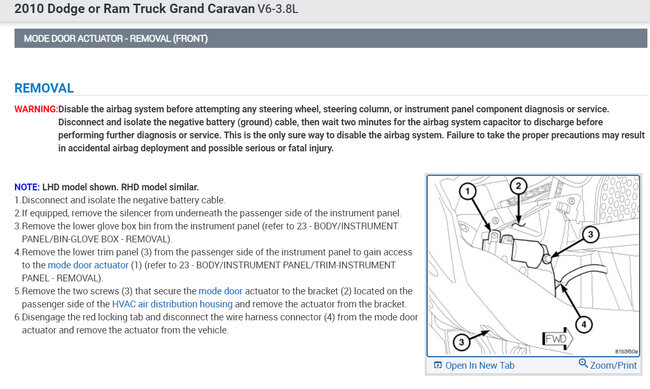 2010 Dodge or Ram Truck Grand Caravan V6-3.8L

MODE DOOR ACTUATOR - REMOVAL (FRONT)

REMOVAL

WARNING: Disable the airbag system before attempting any steering wheel, steering column, or instrument panel component diagnosis or service. Disconnect and isolate the negative battery (ground) cable, then wait two minutes for the airbag system capacitor to discharge before performing further diagnosis or service. This is the only sure way to disable the airbag system. Failure to take the proper precautions may result in accidental airbag deployment and possible serious or fatal injury.

NOTE: LHD model shown. RHD model similar.
1. Disconnect and isolate the negative battery cable.
2. If equipped, remove the silencer from underneath the passenger side of the instrument panel.
3. Remove the lower glove box bin from the instrument panel (refer to 23 - BODY/INSTRUMENT PANEL/BIN-GLOVE BOX - REMOVAL).
4. Remove the lower trim panel (3) from the passenger side of the instrument panel to gain access to the mode door actuator (1) (refer to 23 - BODY/INSTRUMENT PANEL/TRIM-INSTRUMENT PANEL - REMOVAL).
5. Remove the two screws (3) that secure the mode door actuator to the bracket (2) located on the passenger side of the HVAC air distribution housing and remove the actuator from the bracket.
6. Disengage the red locking tab and disconnect the wire harness connector (4) from the mode door actuator and remove the actuator from the vehicle.

1
2
3
4
3
FWD
81b3f50e

Open In New Tab
Zoom/Print