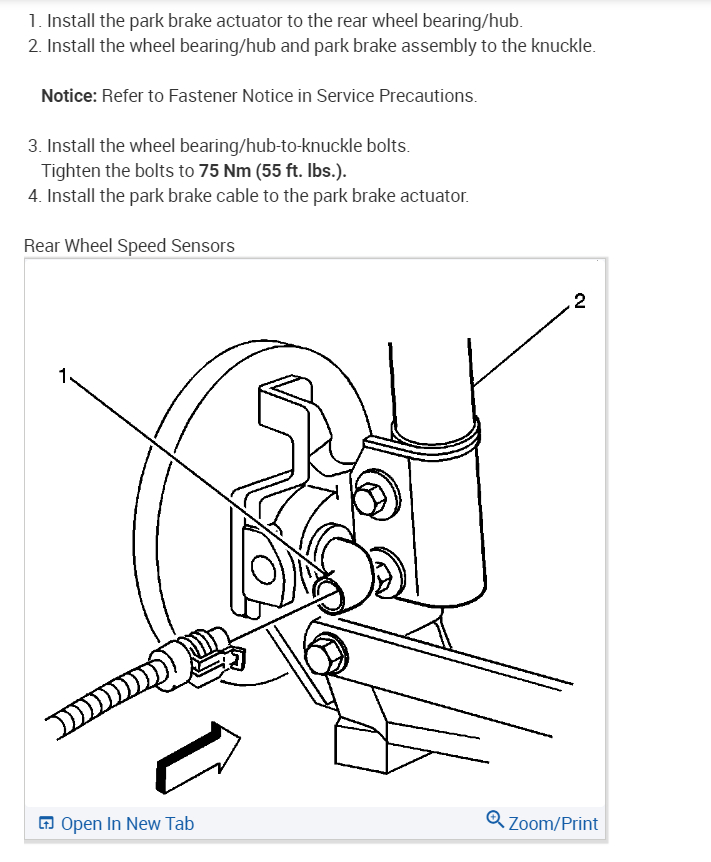 1. Install the park brake actuator to the rear wheel bearing/hub.
2. Install the wheel bearing/hub and park brake assembly to the knuckle.

**Notice:** Refer to Fastener Notice in Service Precautions.

3. Install the wheel bearing/hub-to-knuckle bolts.
Tighten the bolts to **75 Nm (55 ft. lbs.).**
4. Install the park brake cable to the park brake actuator.

Rear Wheel Speed Sensors

2

1

Open In New Tab

Zoom/Print