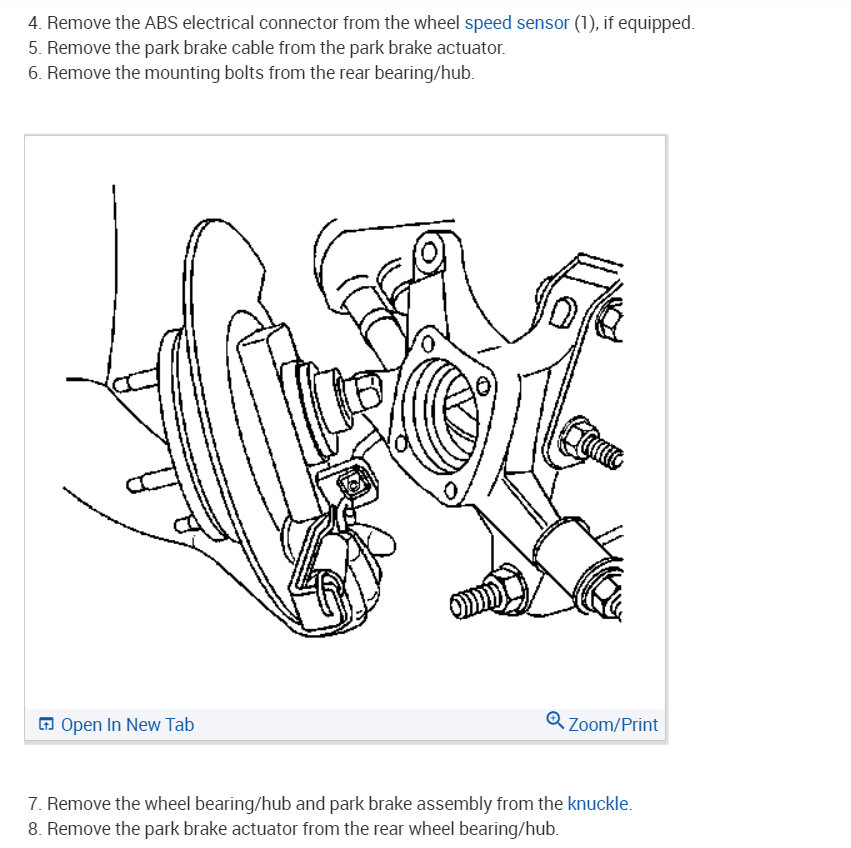 4. Remove the ABS electrical connector from the wheel speed sensor (1), if equipped.
5. Remove the park brake cable from the park brake actuator.
6. Remove the mounting bolts from the rear bearing/hub.

Open In New Tab
Zoom/Print

7. Remove the wheel bearing/hub and park brake assembly from the knuckle.
8. Remove the park brake actuator from the rear wheel bearing/hub.