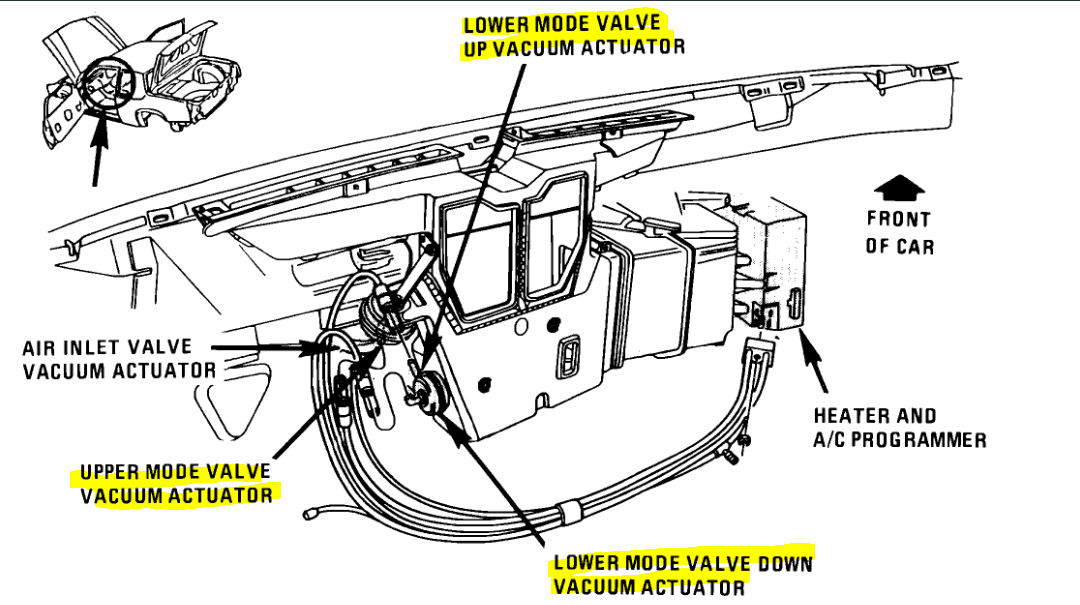 LOWER MODE VALVE
UP VACUUM ACTUATOR

FRONT
OF CAR

AIR INLET VALVE
VACUUM ACTUATOR

HEATER AND
A/C PROGRAMMER

UPPER MODE VALVE
VACUUM ACTUATOR

LOWER MODE VALVE DOWN
VACUUM ACTUATOR