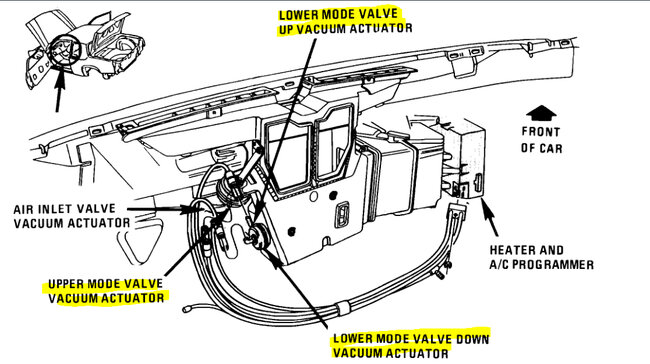 LOWER MODE VALVE
UP VACUUM ACTUATOR

FRONT
OF CAR

AIR INLET VALVE
VACUUM ACTUATOR

HEATER AND
A/C PROGRAMMER

UPPER MODE VALVE
VACUUM ACTUATOR

LOWER MODE VALVE DOWN
VACUUM ACTUATOR