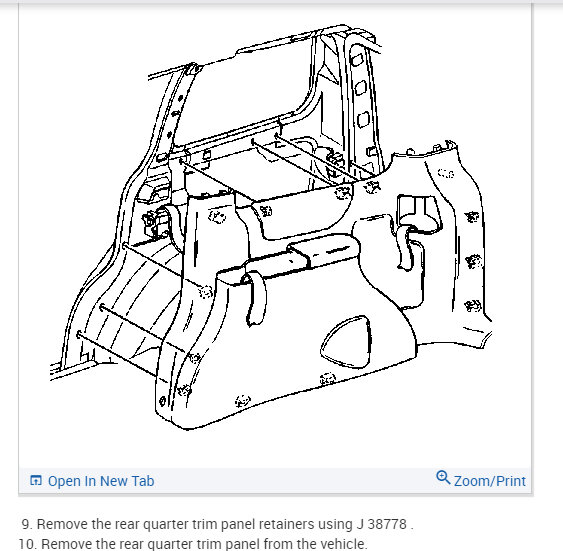 Open In New Tab

Zoom/Print

9. Remove the rear quarter trim panel retainers using J 38778 .
10. Remove the rear quarter trim panel from the vehicle.