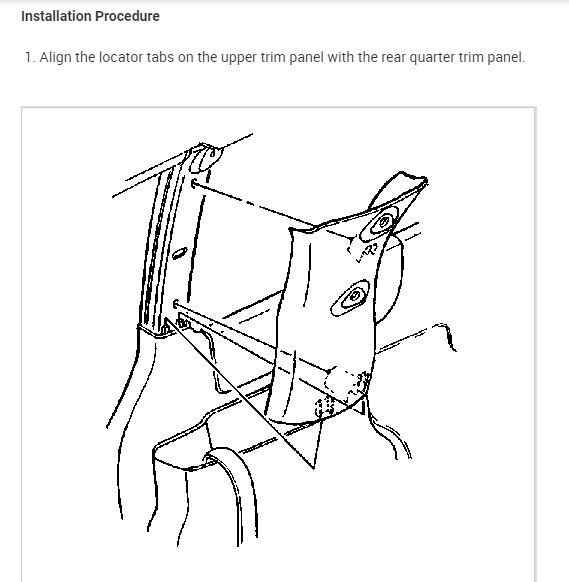 Installation Procedure

1. Align the locator tabs on the upper trim panel with the rear quarter trim panel.