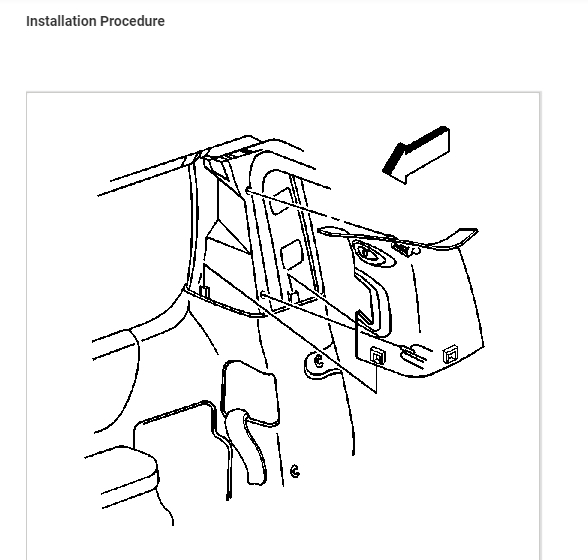 Installation Procedure