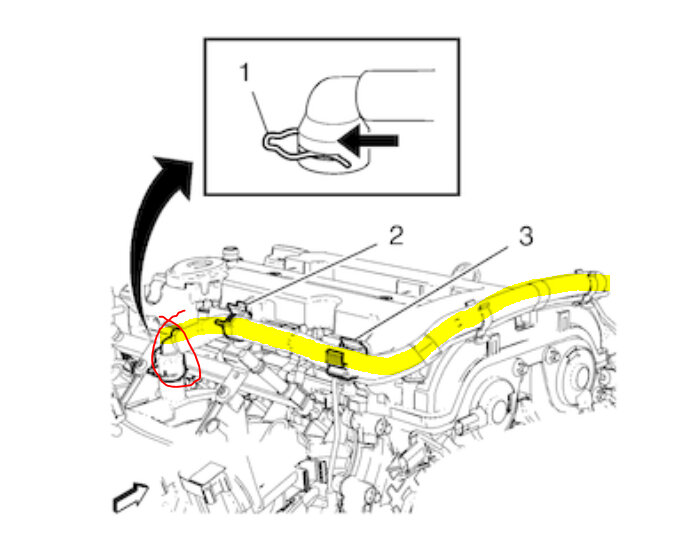 1

2

3