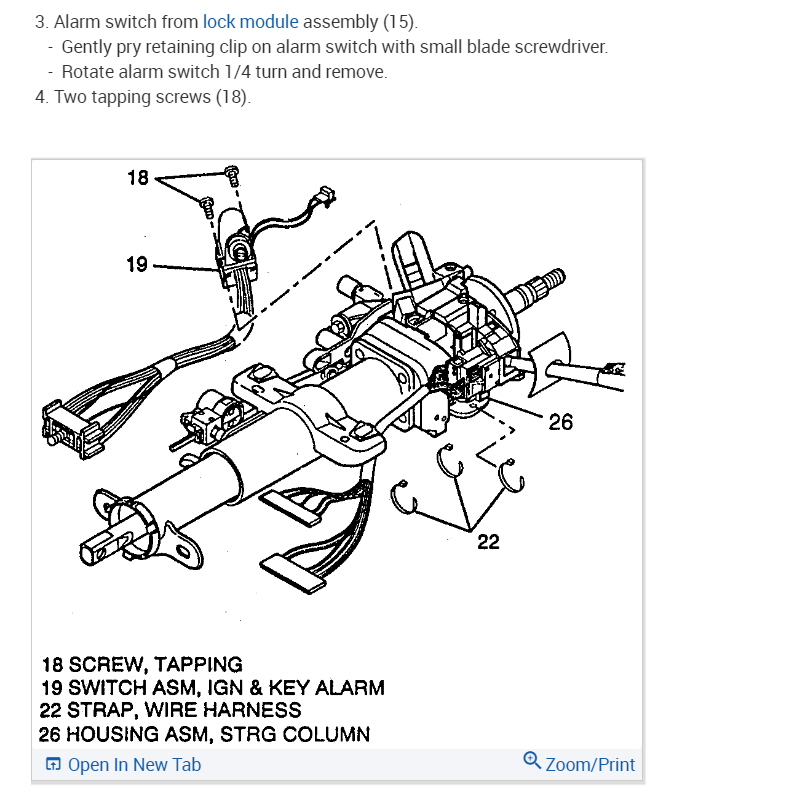 3. Alarm switch from lock module assembly (15).
- Gently pry retaining clip on alarm switch with small blade screwdriver.
- Rotate alarm switch 1/4 turn and remove.
4. Two tapping screws (18).

18
19
26
22

18 SCREW, TAPPING
19 SWITCH ASM, IGN & KEY ALARM
22 STRAP, WIRE HARNESS
26 HOUSING ASM, STRG COLUMN

Open In New Tab
Zoom/Print