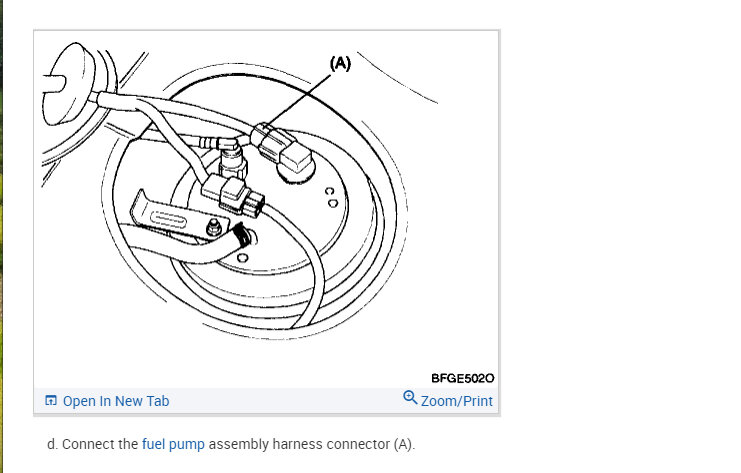 (A)

BFGE502O

Open In New Tab

Zoom/Print

d. Connect the fuel pump assembly harness connector (A).