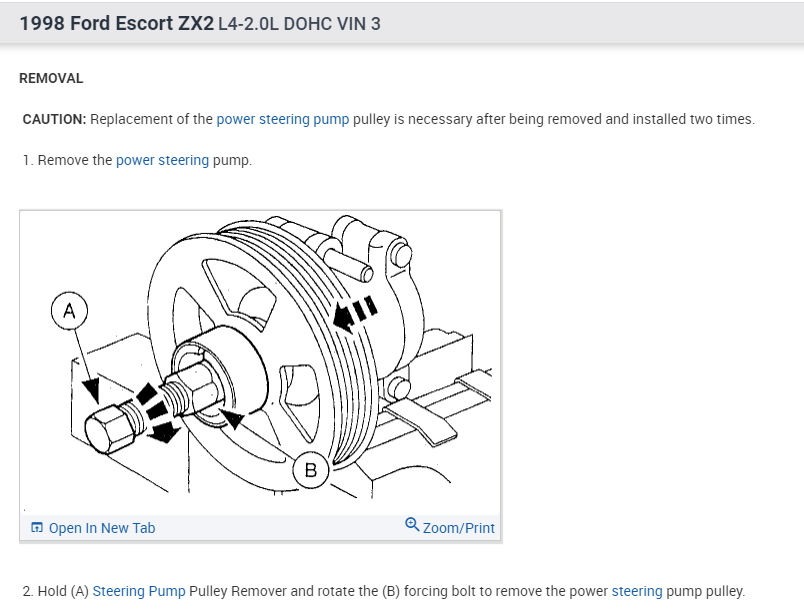 1998 Ford Escort ZX2 L4-2.0L DOHC VIN 3

REMOVAL

CAUTION: Replacement of the power steering pump pulley is necessary after being removed and installed two times.

1. Remove the power steering pump.

A

B

Open In New Tab

Zoom/Print

2. Hold (A) Steering Pump Pulley Remover and rotate the (B) forcing bolt to remove the power steering pump pulley.