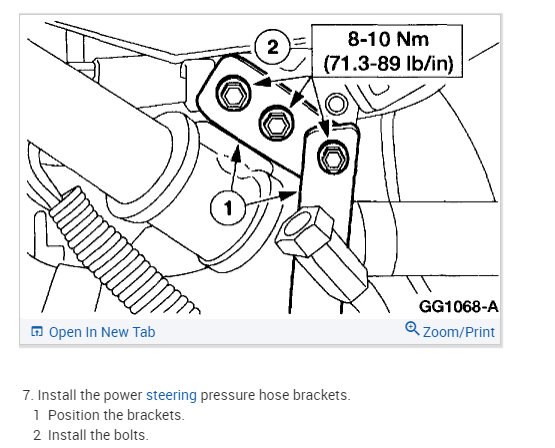 2

8-10 Nm
(71.3-89 lb/in)

1

GG1068-A

Open In New Tab

Zoom/Print

7. Install the power steering pressure hose brackets.

1 Position the brackets.

2 Install the bolts.