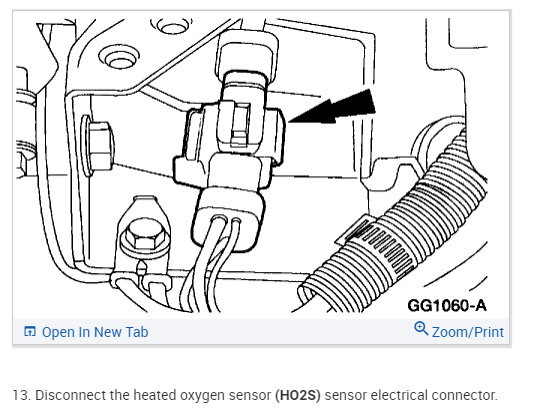 GG1060-A

Open In New Tab

Zoom/Print

13. Disconnect the heated oxygen sensor (HO2S) sensor electrical connector.