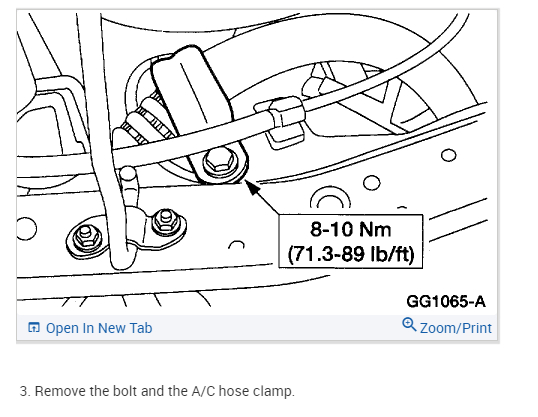 8-10 Nm
(71.3-89 lb/ft)

GG1065-A

Open In New Tab

Zoom/Print

3. Remove the bolt and the A/C hose clamp.