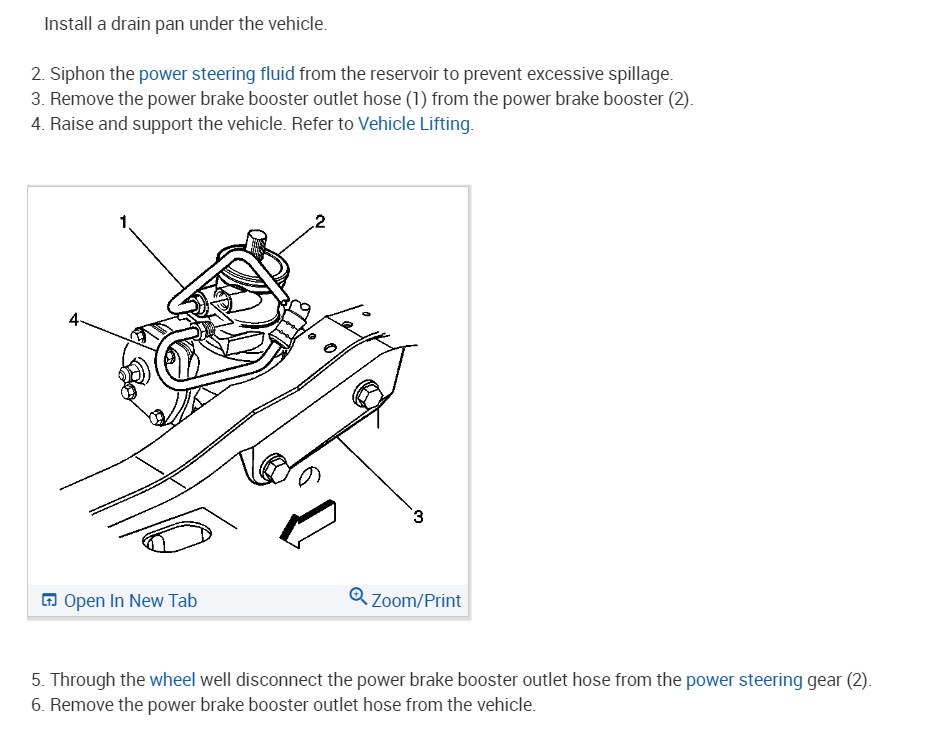 Install a drain pan under the vehicle.

2. Siphon the power steering fluid from the reservoir to prevent excessive spillage.
3. Remove the power brake booster outlet hose (1) from the power brake booster (2).
4. Raise and support the vehicle. Refer to Vehicle Lifting.

1
2
4
3

Open In New Tab
Zoom/Print

5. Through the wheel well disconnect the power brake booster outlet hose from the power steering gear (2).
6. Remove the power brake booster outlet hose from the vehicle.