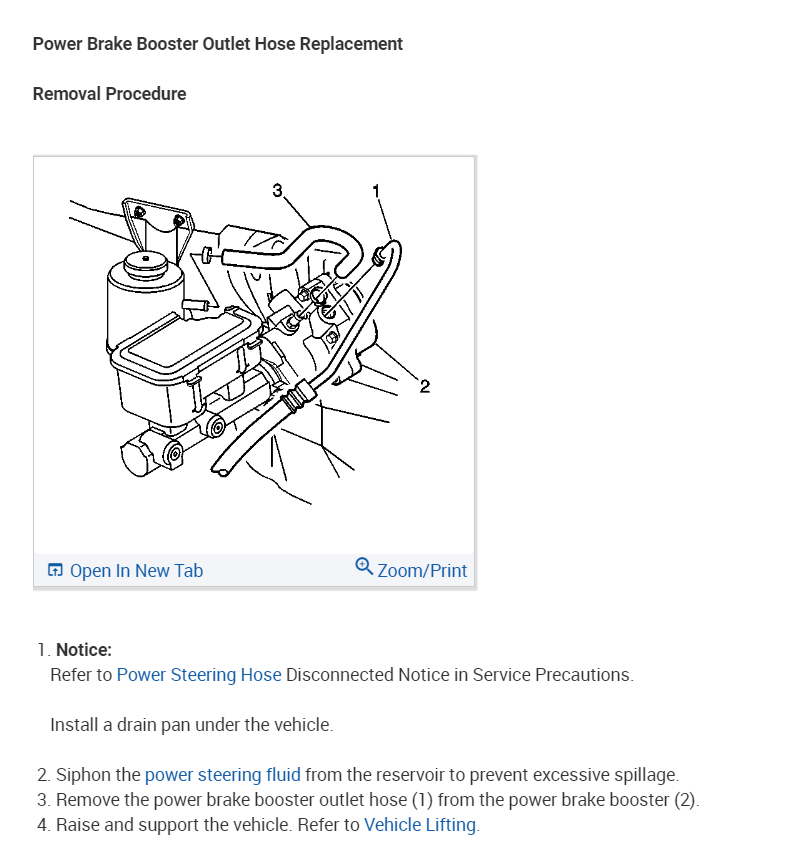 Power Brake Booster Outlet Hose Replacement

Removal Procedure

3
1
2

Open In New Tab
Zoom/Print

1. Notice:
Refer to Power Steering Hose Disconnected Notice in Service Precautions.

Install a drain pan under the vehicle.

2. Siphon the power steering fluid from the reservoir to prevent excessive spillage.
3. Remove the power brake booster outlet hose (1) from the power brake booster (2).
4. Raise and support the vehicle. Refer to Vehicle Lifting.