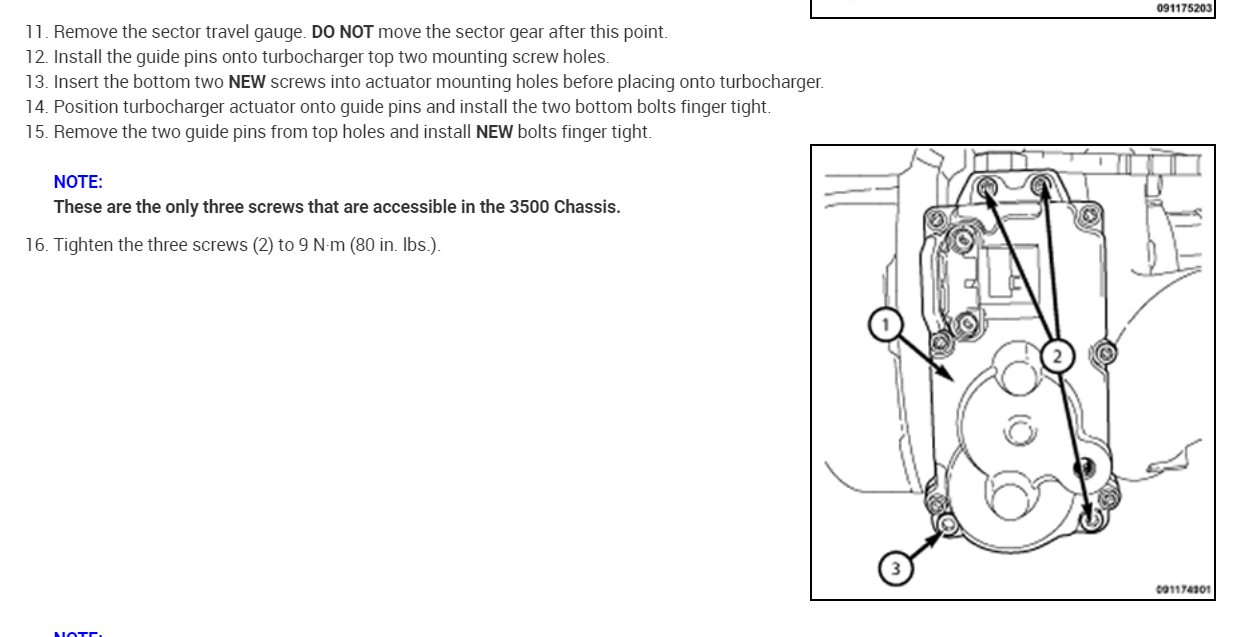 091175203

11. Remove the sector travel gauge. DO NOT move the sector gear after this point.
12. Install the guide pins onto turbocharger top two mounting screw holes.
13. Insert the bottom two NEW screws into actuator mounting holes before placing onto turbocharger.
14. Position turbocharger actuator onto guide pins and install the two bottom bolts finger tight.
15. Remove the two guide pins from top holes and install NEW bolts finger tight.

NOTE:
These are the only three screws that are accessible in the 3500 Chassis.

16. Tighten the three screws (2) to 9 N·m (80 in. lbs.).

1
2
3
091174901

NOTE: