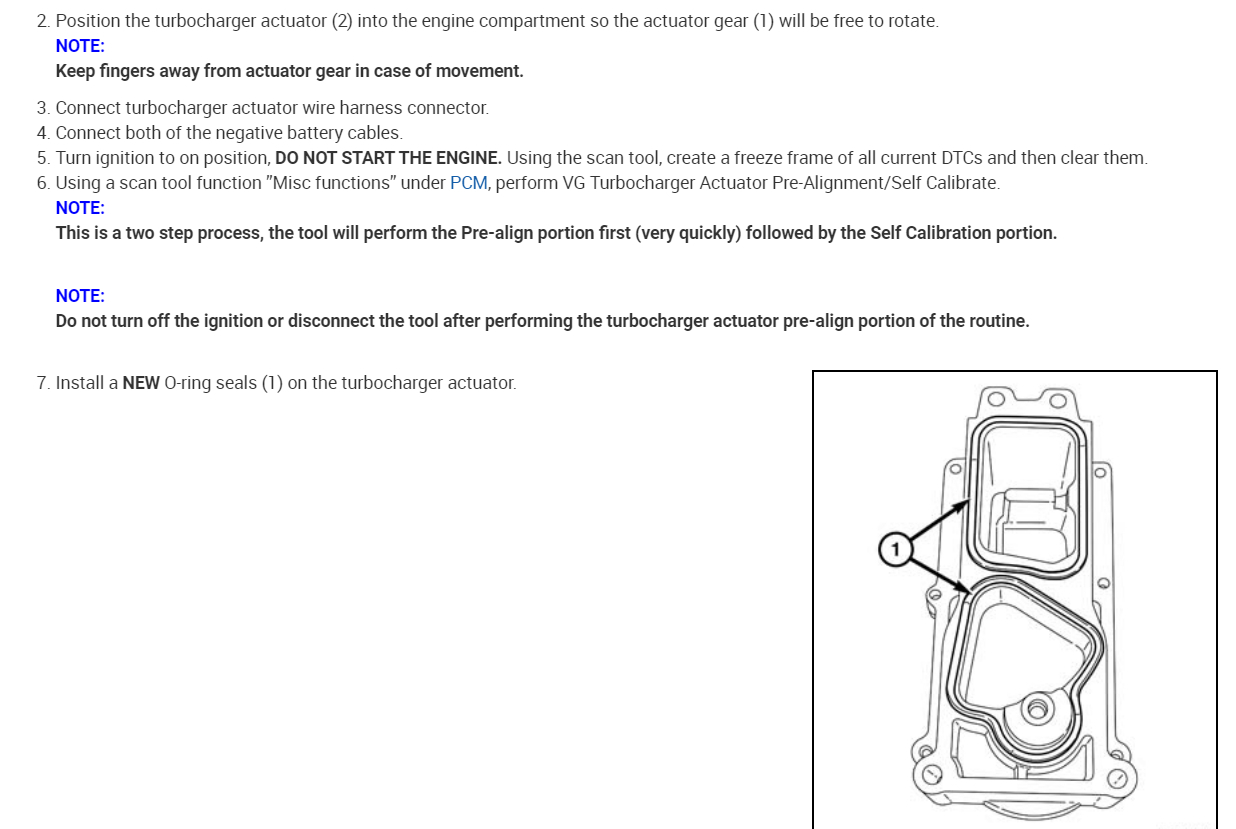 2. Position the turbocharger actuator (2) into the engine compartment so the actuator gear (1) will be free to rotate.
NOTE:
Keep fingers away from actuator gear in case of movement.

3. Connect turbocharger actuator wire harness connector.
4. Connect both of the negative battery cables.
5. Turn ignition to on position, DO NOT START THE ENGINE. Using the scan tool, create a freeze frame of all current DTCs and then clear them.
6. Using a scan tool function "Misc functions" under PCM, perform VG Turbocharger Actuator Pre-Alignment/Self Calibrate.
NOTE:
This is a two step process, the tool will perform the Pre-align portion first (very quickly) followed by the Self Calibration portion.

NOTE:
Do not turn off the ignition or disconnect the tool after performing the turbocharger actuator pre-align portion of the routine.

7. Install a NEW O-ring seals (1) on the turbocharger actuator.

1