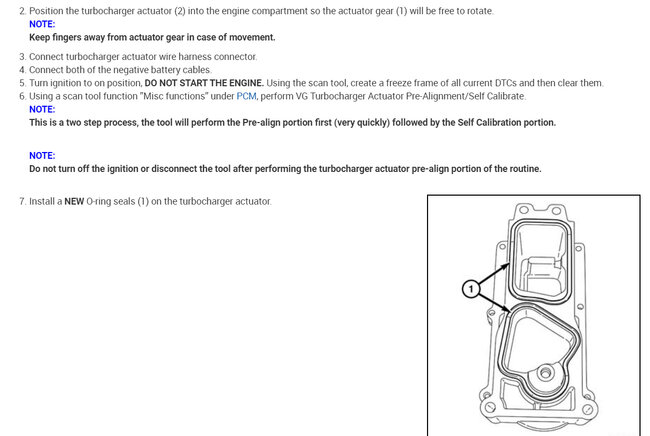 2. Position the turbocharger actuator (2) into the engine compartment so the actuator gear (1) will be free to rotate.
NOTE:
Keep fingers away from actuator gear in case of movement.

3. Connect turbocharger actuator wire harness connector.
4. Connect both of the negative battery cables.
5. Turn ignition to on position, DO NOT START THE ENGINE. Using the scan tool, create a freeze frame of all current DTCs and then clear them.
6. Using a scan tool function "Misc functions" under PCM, perform VG Turbocharger Actuator Pre-Alignment/Self Calibrate.
NOTE:
This is a two step process, the tool will perform the Pre-align portion first (very quickly) followed by the Self Calibration portion.

NOTE:
Do not turn off the ignition or disconnect the tool after performing the turbocharger actuator pre-align portion of the routine.

7. Install a NEW O-ring seals (1) on the turbocharger actuator.

1