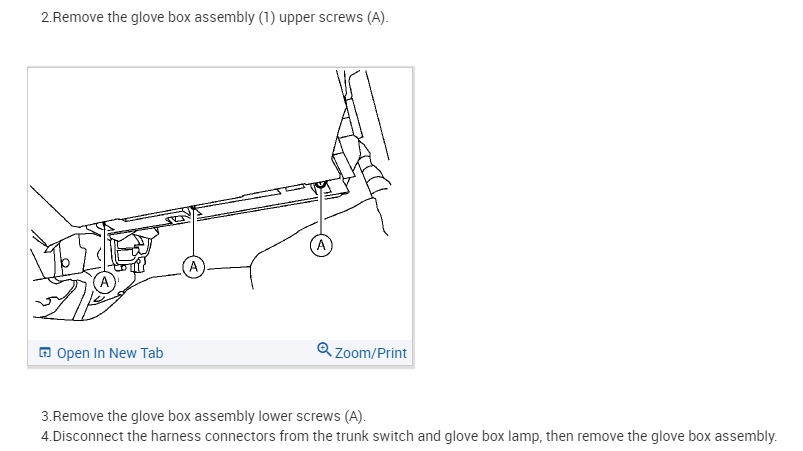 2.Remove the glove box assembly (1) upper screws (A).

A

A

A

Open In New Tab

Zoom/Print

3.Remove the glove box assembly lower screws (A).
4.Disconnect the harness connectors from the trunk switch and glove box lamp, then remove the glove box assembly.