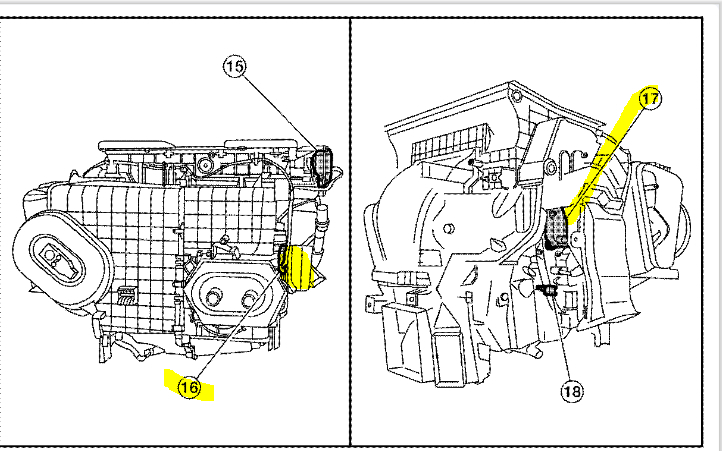 15

16

17

18