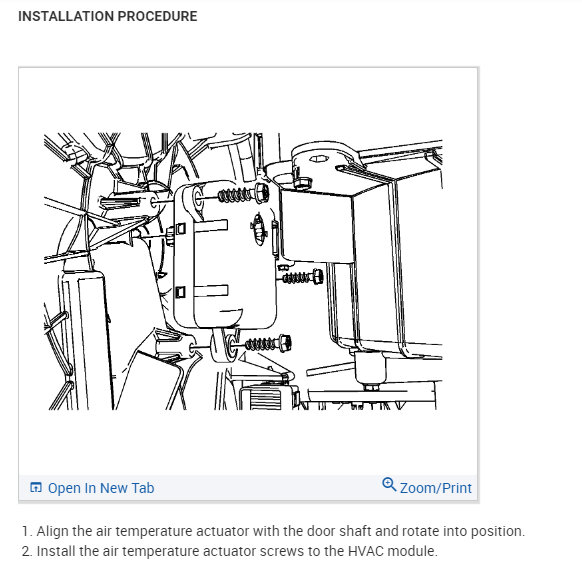 INSTALLATION PROCEDURE

Open In New Tab

Zoom/Print

1. Align the air temperature actuator with the door shaft and rotate into position.
2. Install the air temperature actuator screws to the HVAC module.