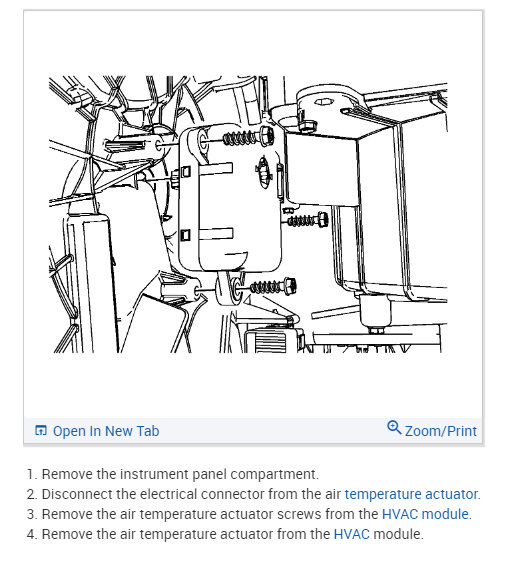 Open In New Tab
Zoom/Print

1. Remove the instrument panel compartment.
2. Disconnect the electrical connector from the air temperature actuator.
3. Remove the air temperature actuator screws from the HVAC module.
4. Remove the air temperature actuator from the HVAC module.