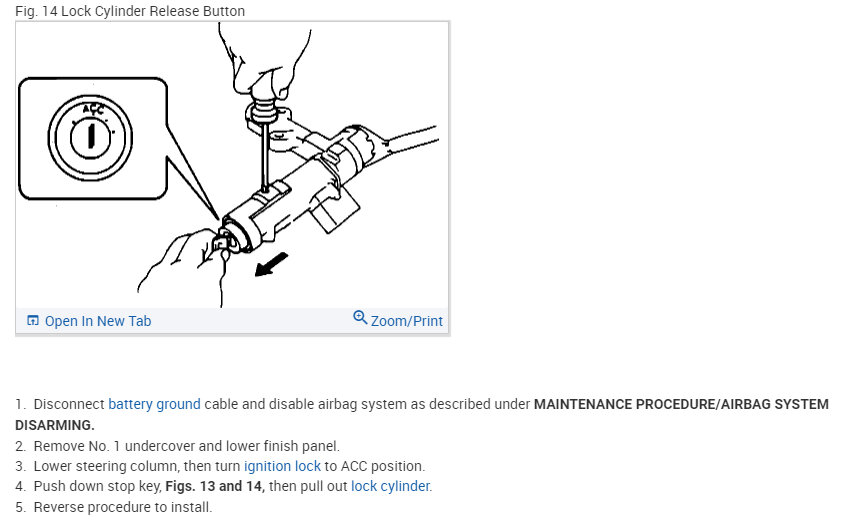 Fig. 14 Lock Cylinder Release Button

ACC

Open In New Tab

Zoom/Print

1. Disconnect battery ground cable and disable airbag system as described under MAINTENANCE PROCEDURE/AIRBAG SYSTEM DISARMING.
2. Remove No. 1 undercover and lower finish panel.
3. Lower steering column, then turn ignition lock to ACC position.
4. Push down stop key, Figs. 13 and 14, then pull out lock cylinder.
5. Reverse procedure to install.