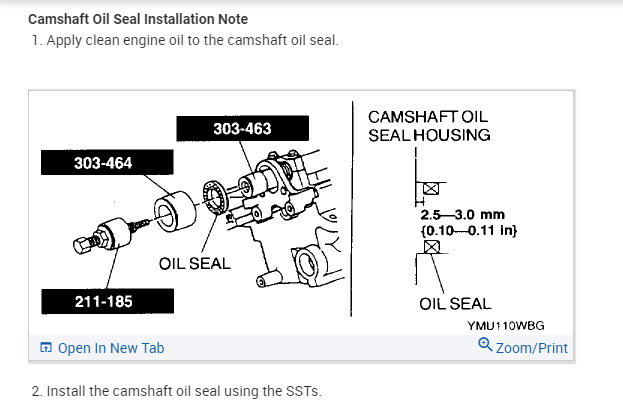 Camshaft Oil Seal Installation Note

1. Apply clean engine oil to the camshaft oil seal.

303-463

303-464

OIL SEAL

211-185

CAMSHAFT OIL SEAL HOUSING

2.5—3.0 mm {0.10—0.11 in}

OIL SEAL

YMU110WBG

Open In New Tab

Zoom/Print

2. Install the camshaft oil seal using the SSTs.