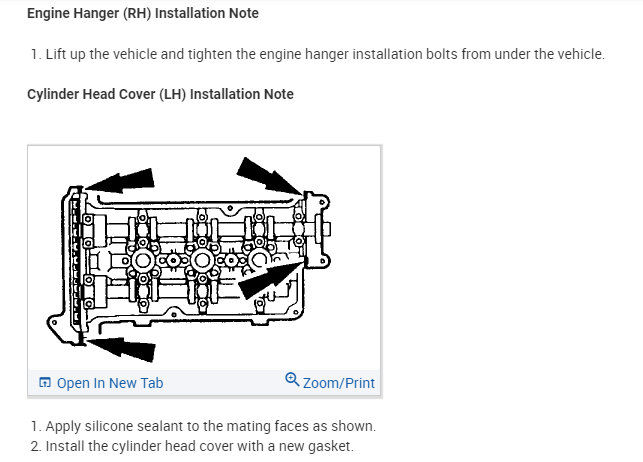 Engine Hanger (RH) Installation Note

1. Lift up the vehicle and tighten the engine hanger installation bolts from under the vehicle.

Cylinder Head Cover (LH) Installation Note

Open In New Tab

Zoom/Print

1. Apply silicone sealant to the mating faces as shown.
2. Install the cylinder head cover with a new gasket.