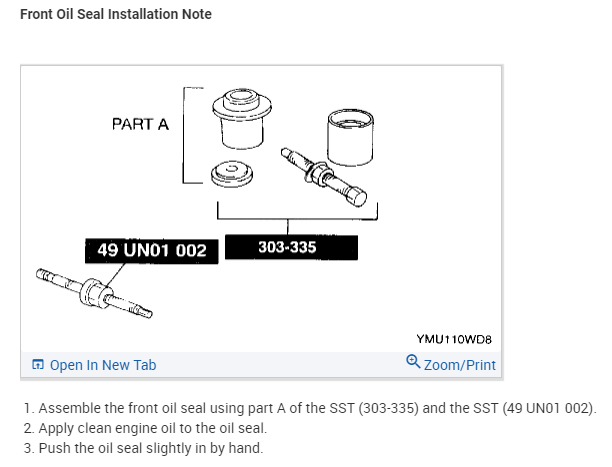 Front Oil Seal Installation Note

PART A

49 UN01 002

303-335

YMU110WD8

Open In New Tab

Zoom/Print

1. Assemble the front oil seal using part A of the SST (303-335) and the SST (49 UN01 002).
2. Apply clean engine oil to the oil seal.
3. Push the oil seal slightly in by hand.