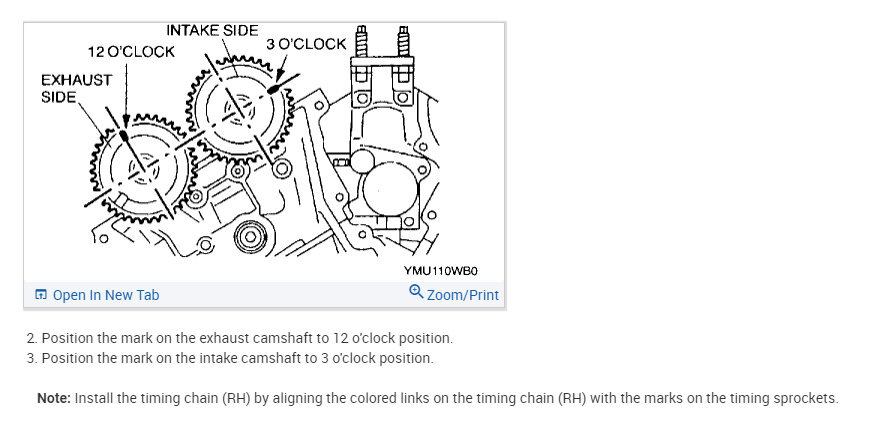 INTAKE SIDE
12 O'CLOCK
3 O'CLOCK
EXHAUST SIDE
YMU110WB0
Open In New Tab
Zoom/Print

2. Position the mark on the exhaust camshaft to 12 o'clock position.
3. Position the mark on the intake camshaft to 3 o'clock position.

Note: Install the timing chain (RH) by aligning the colored links on the timing chain (RH) with the marks on the timing sprockets.