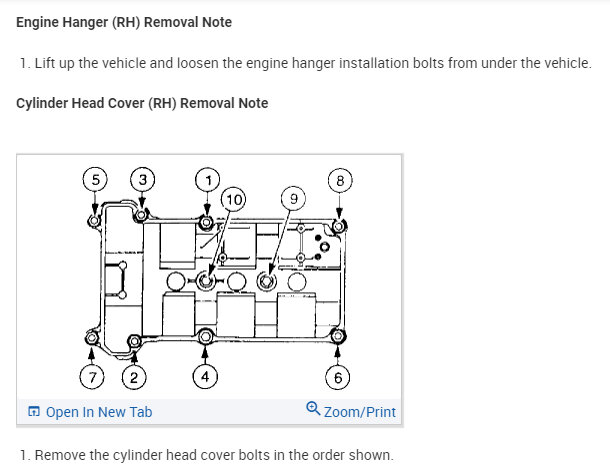 Engine Hanger (RH) Removal Note

1. Lift up the vehicle and loosen the engine hanger installation bolts from under the vehicle.

Cylinder Head Cover (RH) Removal Note

5 3 1 10 9 8

7 2 4 6

Open In New Tab

Zoom/Print

1. Remove the cylinder head cover bolts in the order shown.