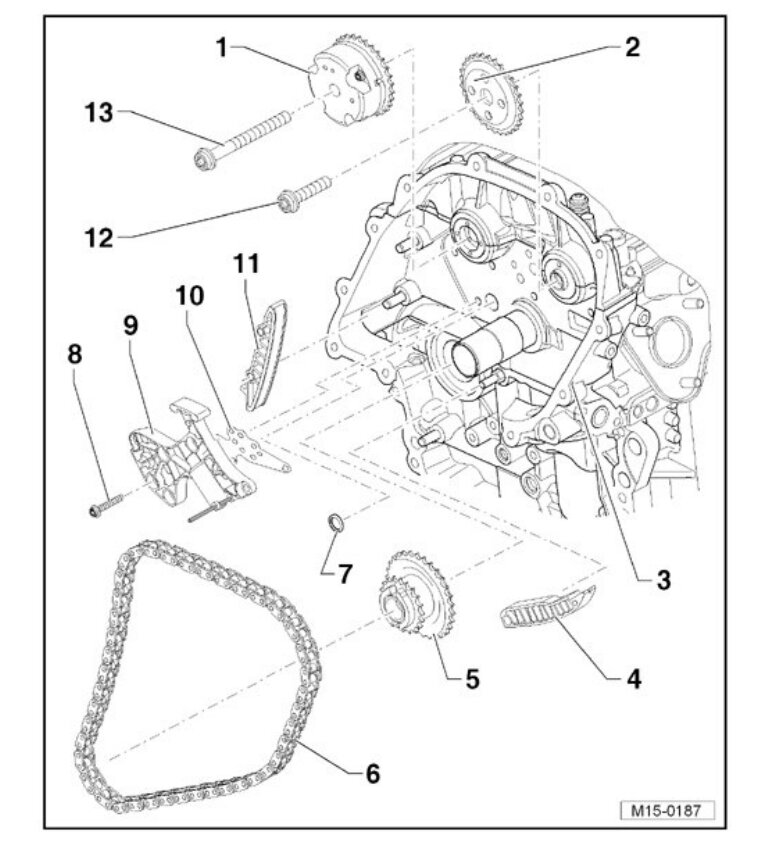 1
2
13
12
11
10
9
8
7
3
5
4
6
M15-0187